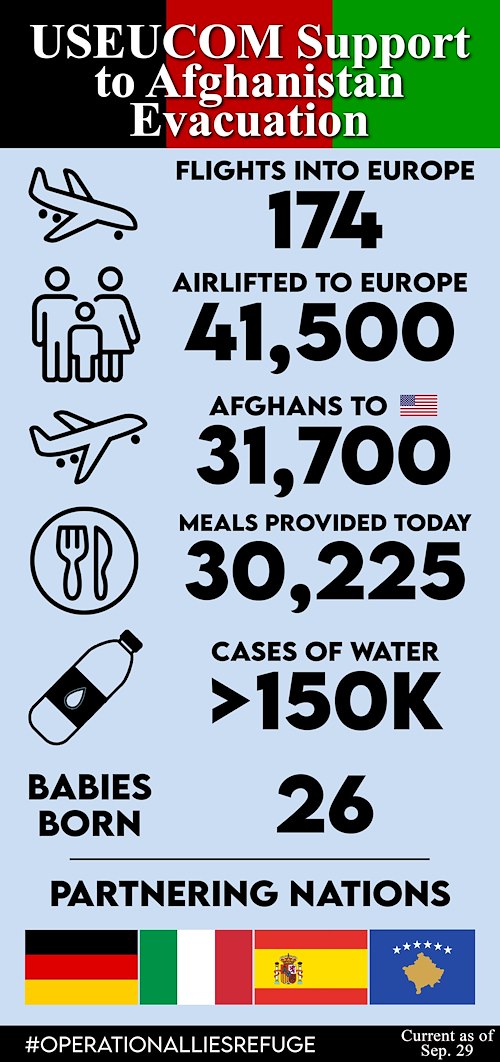 USEUCOM Support to Afghanistan Evacuation

FLIGHTS INTO EUROPE
174

AIRLIFTED TO EUROPE
41,500

AFGHANS TO
31,700

MEALS PROVIDED TODAY
30,225

CASES OF WATER
>150K

BABIES BORN
26

PARTNERING NATIONS

#OPERATIONALLIESREFUGE

Current as of Sep. 29