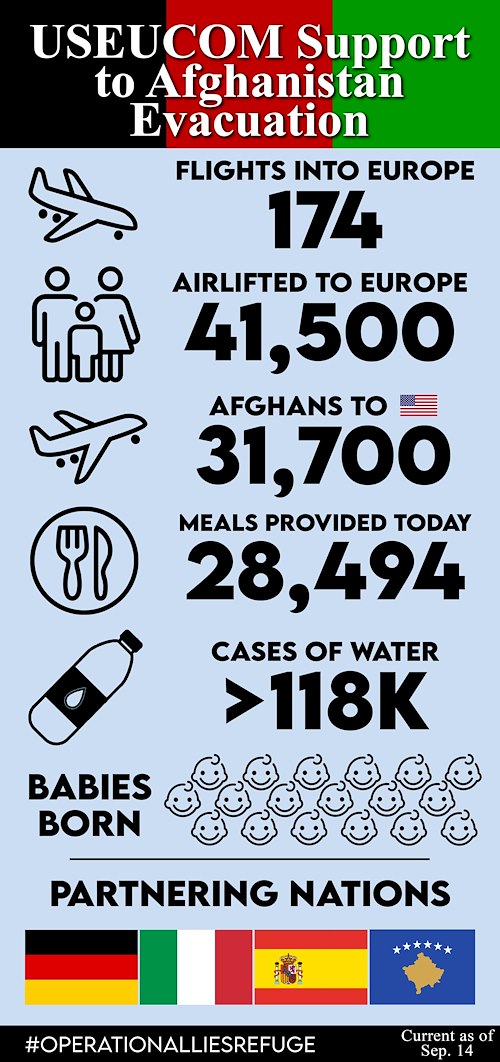 USEUCOM Support to Afghanistan Evacuation

FLIGHTS INTO EUROPE
174

AIRLIFTED TO EUROPE
41,500

AFGHANS TO
31,700

MEALS PROVIDED TODAY
28,494

CASES OF WATER
>118K

BABIES BORN

PARTNERING NATIONS

#OPERATIONALLIESREFUGE

Current as of Sep. 14